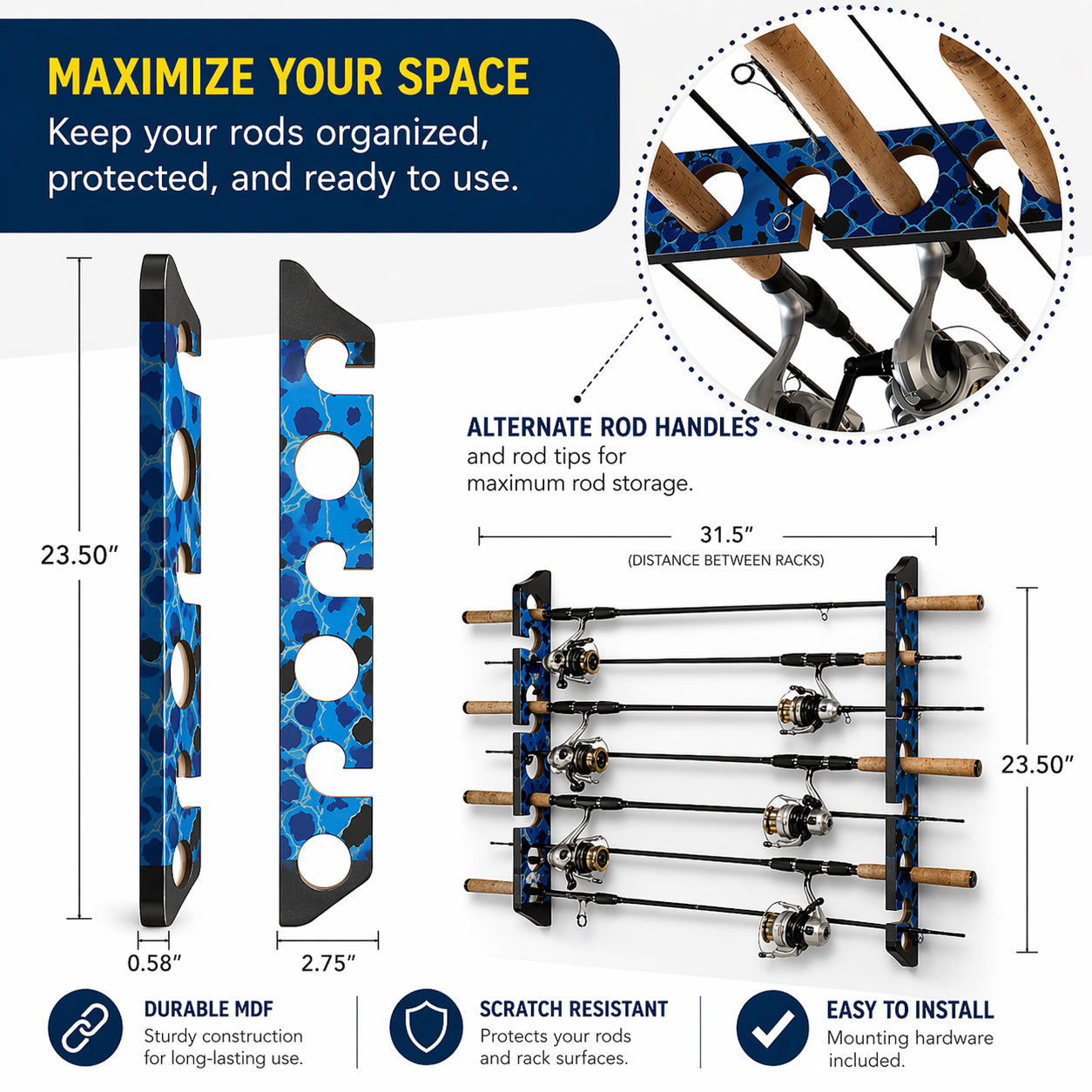 MAXIMIZE YOUR SPACE
Keep your rods organized, protected, and ready to use.

23.50″

0.58″

2.75″

ALTERNATE ROD HANDLES
and rod tips for maximum rod storage.

31.5″
(DISTANCE BETWEEN RACKS)

23.50″

DURABLE MDF
Sturdy construction for long-lasting use.

SCRATCH RESISTANT
Protects your rods and rack surfaces.

EASY TO INSTALL
Mounting hardware included.